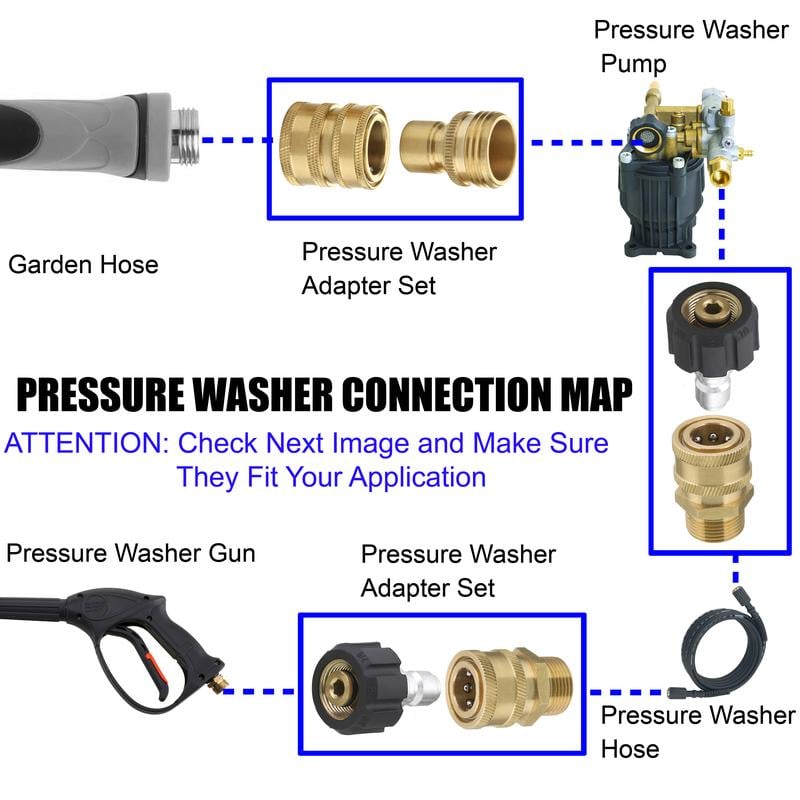 Pressure Washer Pump

Garden Hose

Pressure Washer Adapter Set

PRESSURE WASHER CONNECTION MAP

ATTENTION: Check Next Image and Make Sure They Fit Your Application

Pressure Washer Gun

Pressure Washer Adapter Set

Pressure Washer Hose